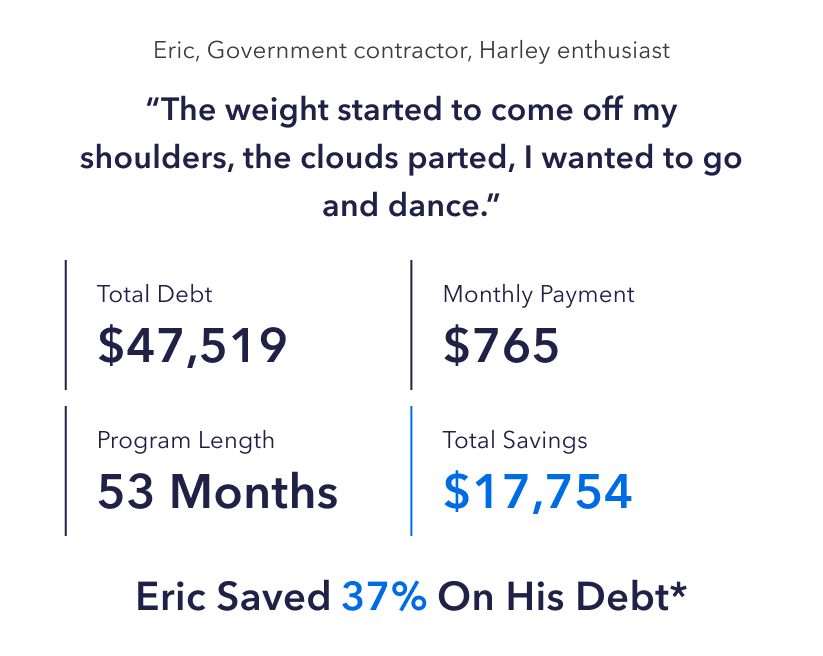 Eric, Government contractor, Harley enthusiast

"The weight started to come off my shoulders, the clouds parted, I wanted to go and dance."

Total Debt
$47,519

Monthly Payment
$765

Program Length
53 Months

Total Savings
$17,754

Eric Saved 37% On His Debt*