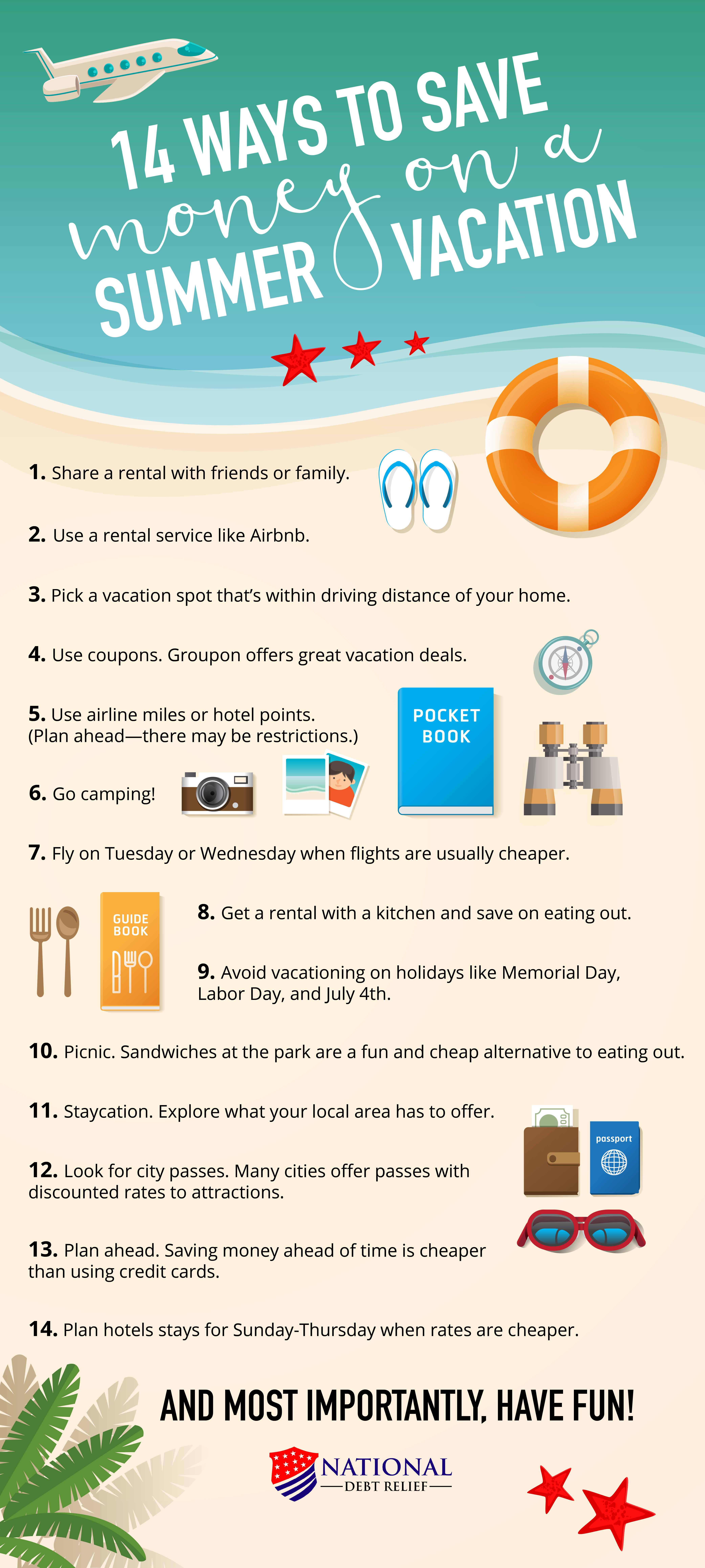 14 WAYS TO SAVE money on a SUMMER VACATION

1. Share a rental with friends or family.

2. Use a rental service like Airbnb.

3. Pick a vacation spot that's within driving distance of your home.

4. Use coupons. Groupon offers great vacation deals.

5. Use airline miles or hotel points. (Plan ahead—there may be restrictions.)

POCKET BOOK

6. Go camping!

7. Fly on Tuesday or Wednesday when flights are usually cheaper.

GUIDE BOOK

8. Get a rental with a kitchen and save on eating out.

9. Avoid vacationing on holidays like Memorial Day, Labor Day, and July 4th.

10. Picnic. Sandwiches at the park are a fun and cheap alternative to eating out.

11. Staycation. Explore what your local area has to offer.

passport

12. Look for city passes. Many cities offer passes with discounted rates to attractions.

13. Plan ahead. Saving money ahead of time is cheaper than using credit cards.

14. Plan hotels stays for Sunday-Thursday when rates are cheaper.

AND MOST IMPORTANTLY, HAVE FUN!

NATIONAL DEBT RELIEF